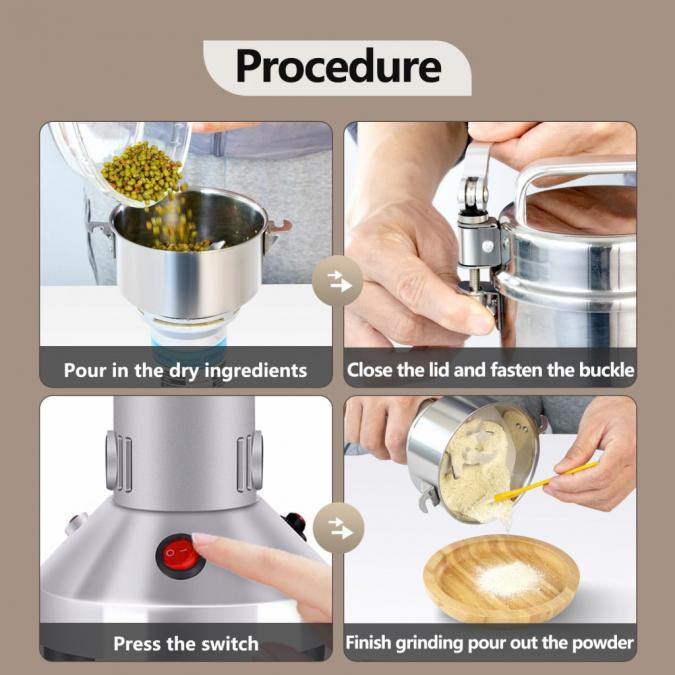 Procedure

Pour in the dry ingredients

Close the lid and fasten the buckle

Press the switch

Finish grinding pour out the powder